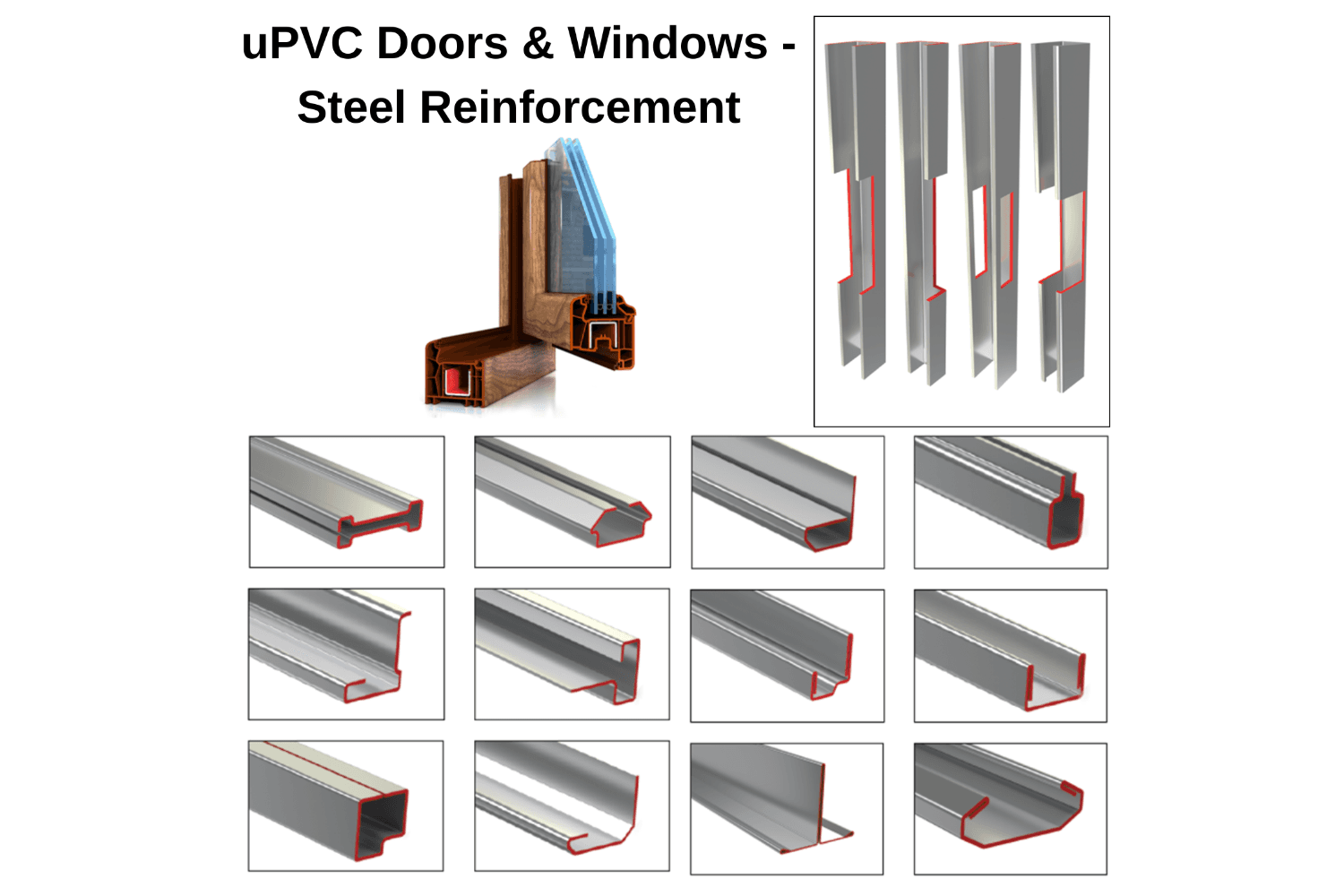 uPVC Doors & Windows - Steel Reinforcement